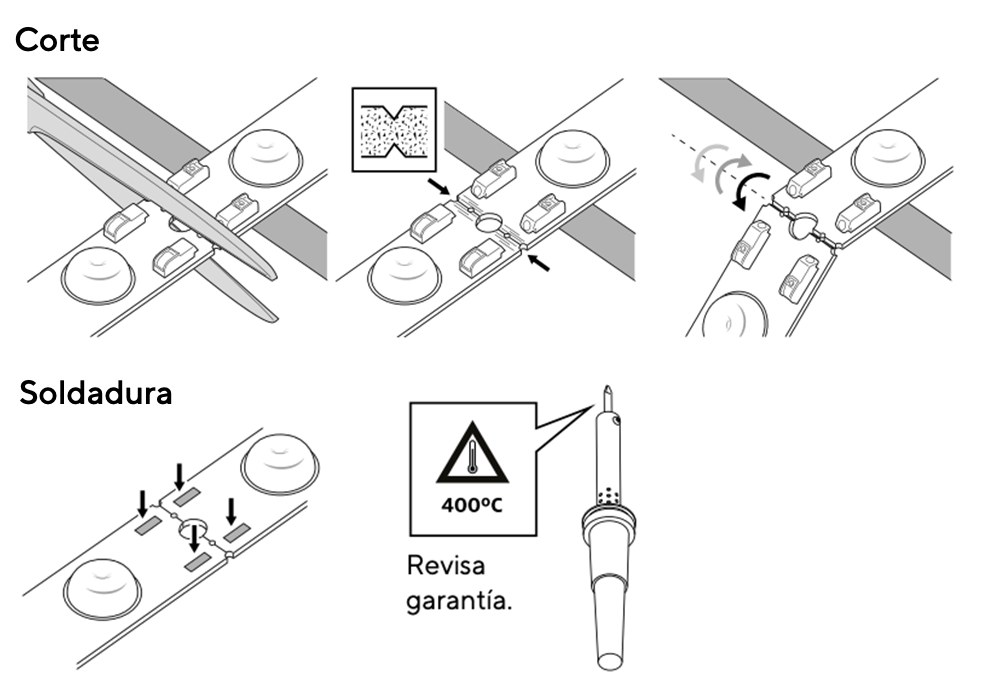 Corte

Soldadura

400ºC

Revisa garantía.